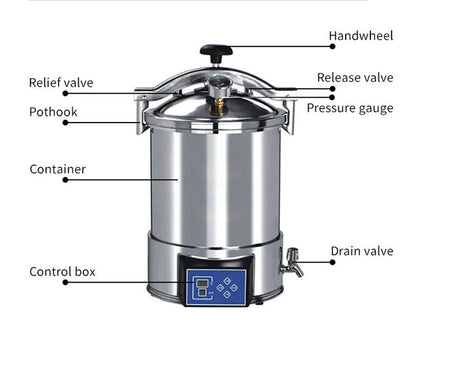 Handwheel
Relief valve
Release valve
Pothook
Pressure gauge
Container
Drain valve
Control box